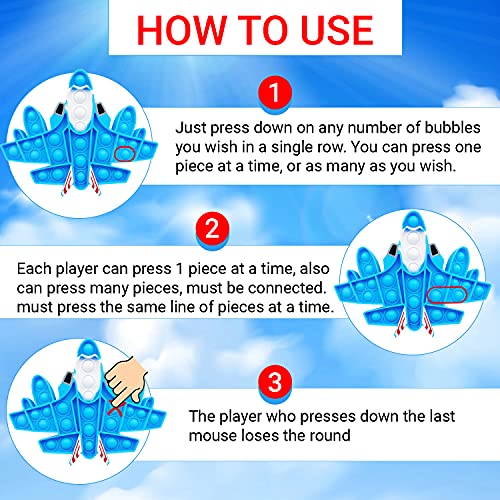 HOW TO USE

1

Just press down on any number of bubbles you wish in a single row. You can press one piece at a time, or as many as you wish.

2

Each player can press 1 piece at a time, also can press many pieces, must be connected. must press the same line of pieces at a time.

3

The player who presses down the last mouse loses the round