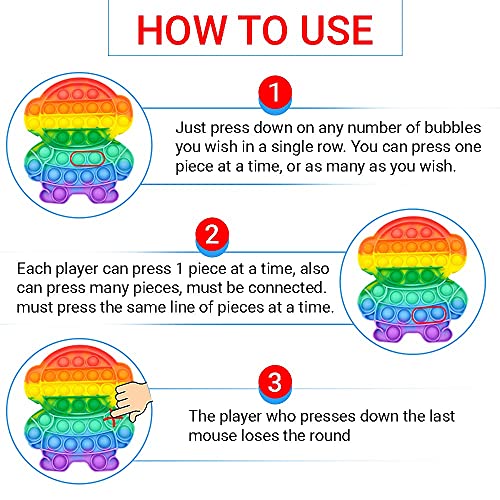 HOW TO USE

1

Just press down on any number of bubbles you wish in a single row. You can press one piece at a time, or as many as you wish.

2

Each player can press 1 piece at a time, also can press many pieces, must be connected. must press the same line of pieces at a time.

3

The player who presses down the last mouse loses the round