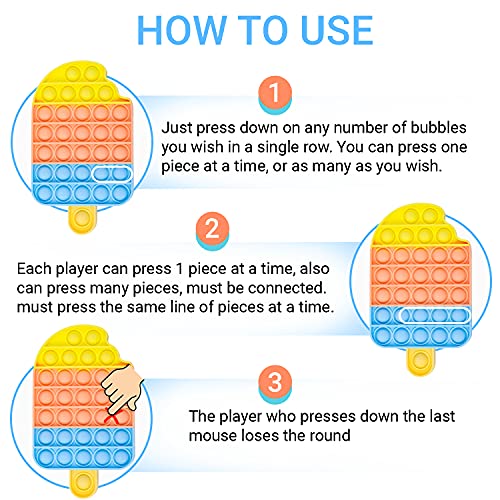 HOW TO USE

1

Just press down on any number of bubbles you wish in a single row. You can press one piece at a time, or as many as you wish.

2

Each player can press 1 piece at a time, also can press many pieces, must be connected. must press the same line of pieces at a time.

3

The player who presses down the last mouse loses the round